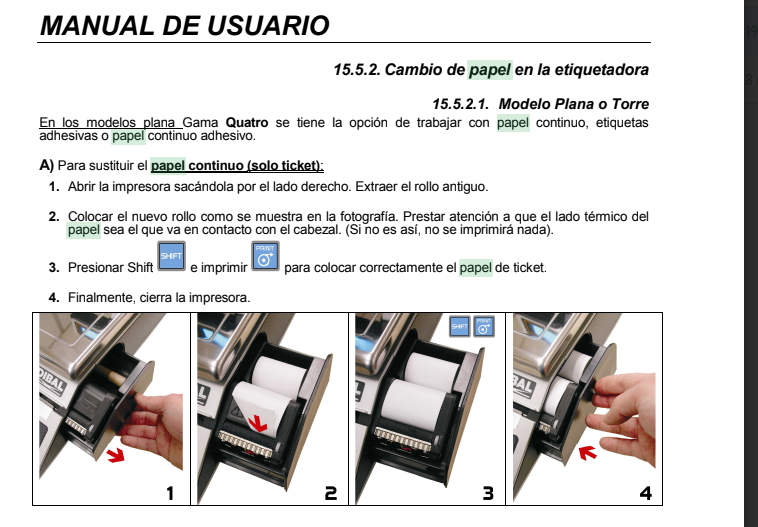 MANUAL DE USUARIO

15.5.2. Cambio de papel en la etiquetadora

15.5.2.1. Modelo Plana o Torre

En los modelos plana Gama Quatro se tiene la opción de trabajar con papel continuo, etiquetas adhesivas o papel continuo adhesivo.

A) Para sustituir el papel continuo (solo ticket):

1. Abrir la impresora sacándola por el lado derecho. Extraer el rollo antiguo.

2. Colocar el nuevo rollo como se muestra en la fotografía. Prestar atención a que el lado térmico del papel sea el que va en contacto con el cabezal. (Si no es así, no se imprimirá nada).

3. Presionar Shift SHIFT e imprimir PRINT para colocar correctamente el papel de ticket.

4. Finalmente, cierra la impresora.

DIBAL

1

2

SHIFT PRINT

3

BAL

4